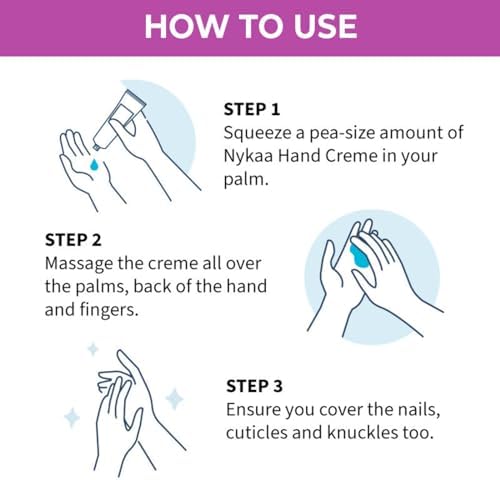 HOW TO USE

STEP 1
Squeeze a pea-size amount of Nykaa Hand Creme in your palm.

STEP 2
Massage the creme all over the palms, back of the hand and fingers.

STEP 3
Ensure you cover the nails, cuticles and knuckles too.