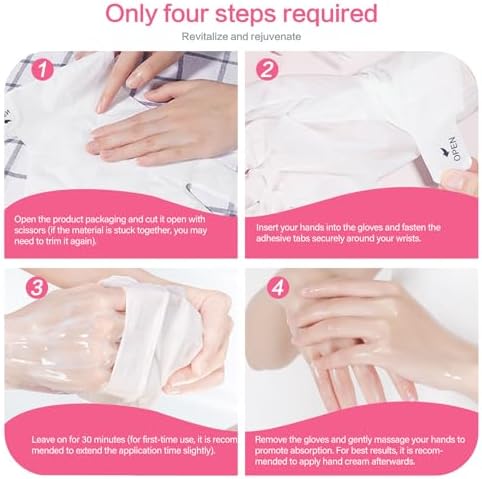 Only four steps required

Revitalize and rejuvenate

1

Open the product packaging and cut it open with scissors (if the material is stuck together, you may need to trim it again).

2

OPEN

Insert your hands into the gloves and fasten the adhesive tabs securely around your wrists.

3

Leave on for 30 minutes (for first-time use, it is recommended to extend the application time slightly).

4

Remove the gloves and gently massage your hands to promote absorption. For best results, it is recommended to apply hand cream afterwards.