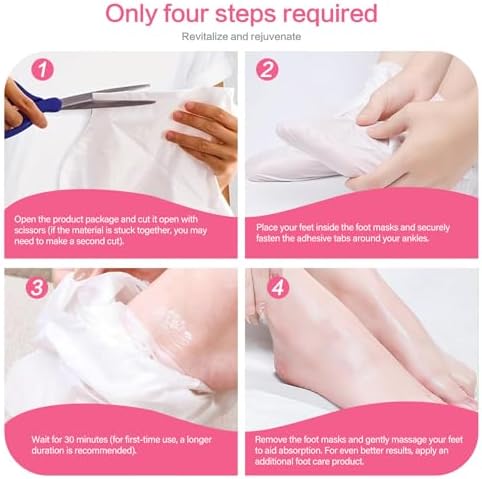 Only four steps required

Revitalize and rejuvenate

1

Open the product package and cut it open with scissors (if the material is stuck together, you may need to make a second cut).

2

Place your feet inside the foot masks and securely fasten the adhesive tabs around your ankles.

3

Wait for 30 minutes (for first-time use, a longer duration is recommended).

4

Remove the foot masks and gently massage your feet to aid absorption. For even better results, apply an additional foot care product.