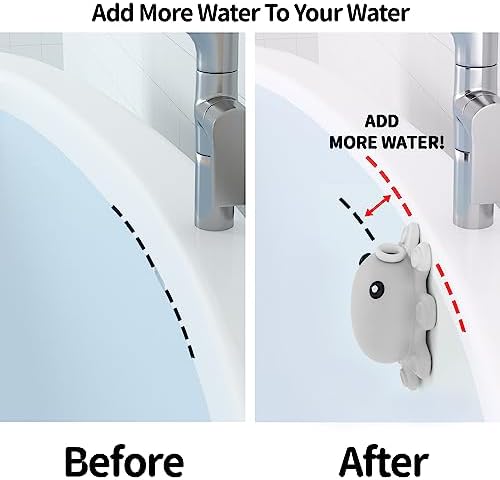 Add More Water To Your Water

ADD MORE WATER!

Before

After