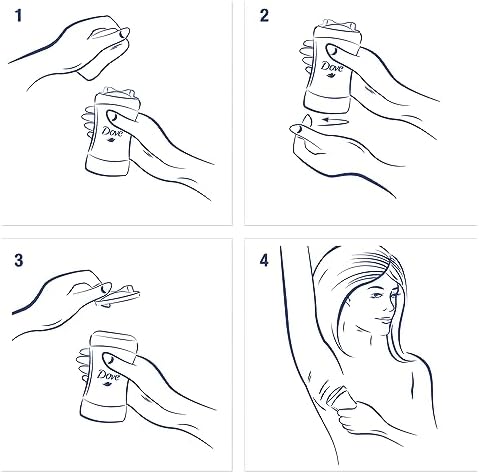 1

Dove

2

Dove

3

Dove

4