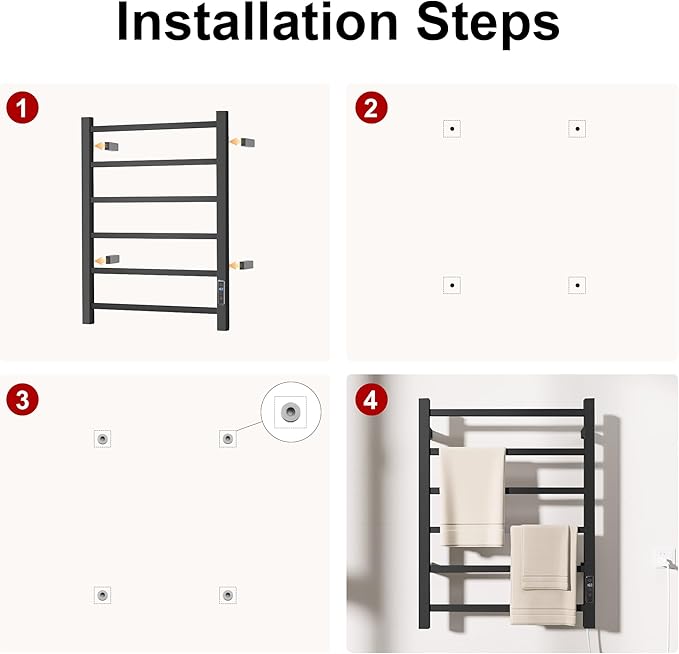 Installation Steps

1

2

3

4