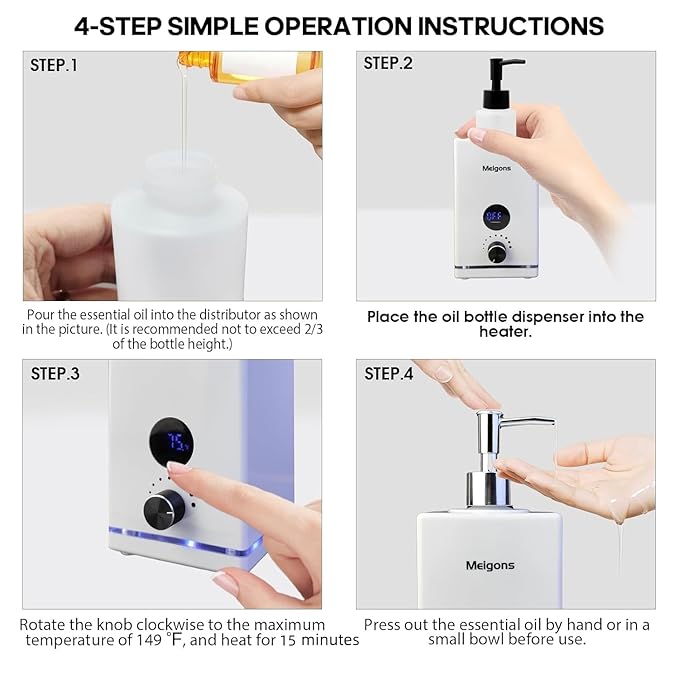 4-STEP SIMPLE OPERATION INSTRUCTIONS

STEP.1

Pour the essential oil into the distributor as shown in the picture. (It is recommended not to exceed 2/3 of the bottle height.)

STEP.2

Meigons

OFF

Place the oil bottle dispenser into the heater.

STEP.3

75

Rotate the knob clockwise to the maximum temperature of 149 °F, and heat for 15 minutes

STEP.4

Meigons

Press out the essential oil by hand or in a small bowl before use.