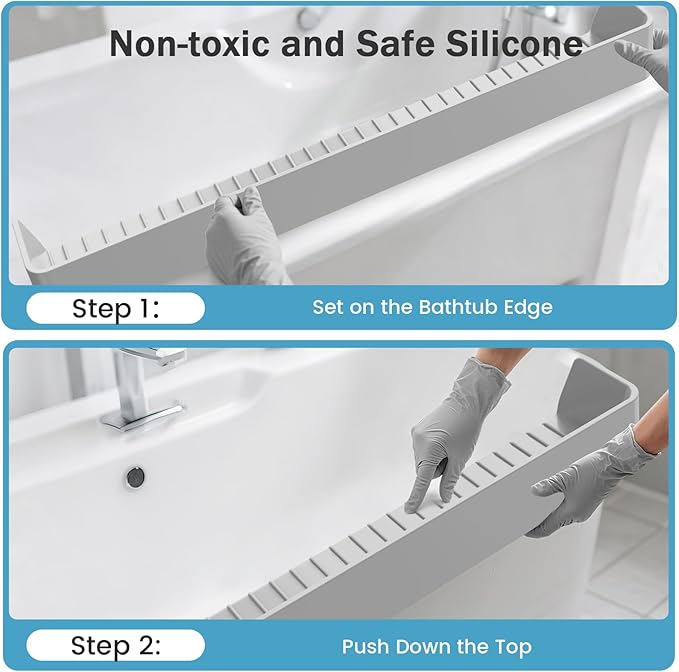 Non-toxic and Safe Silicone

Step 1:

Set on the Bathtub Edge

Step 2:

Push Down the Top