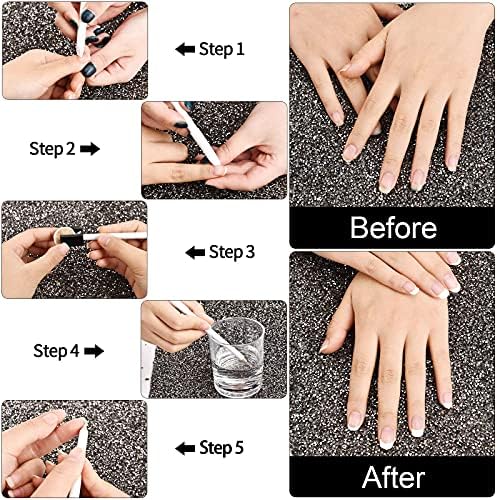 Step 1

Step 2

Step 3

Step 4

Step 5

Before

After