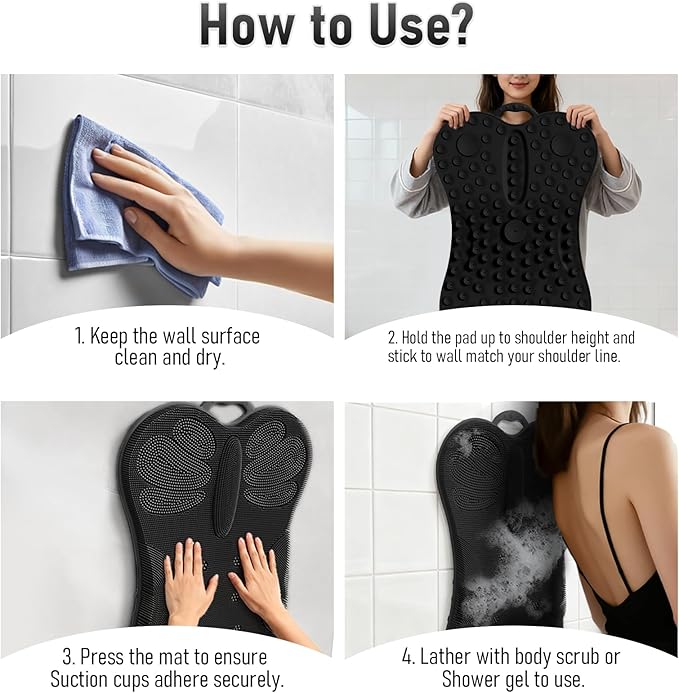 How to Use?

1. Keep the wall surface clean and dry.

2. Hold the pad up to shoulder height and stick to wall match your shoulder line.

3. Press the mat to ensure Suction cups adhere securely.

4. Lather with body scrub or Shower gel to use.