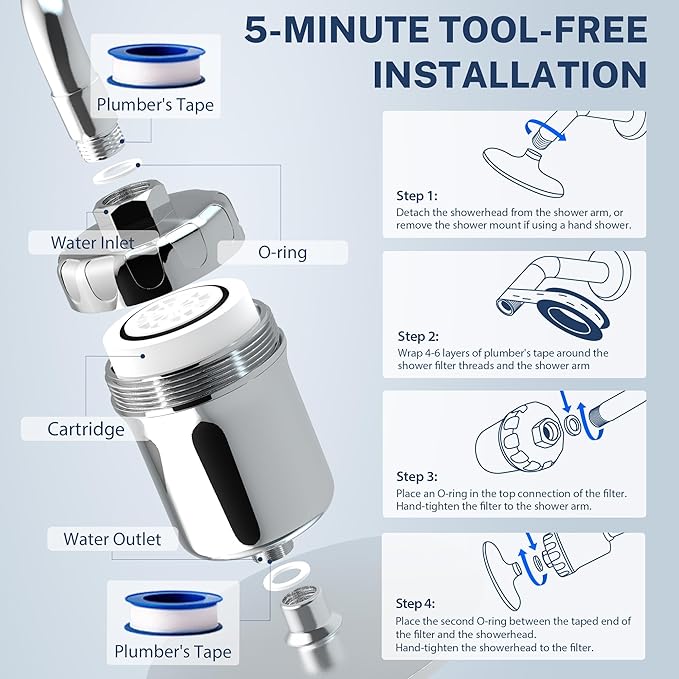 5-MINUTE TOOL-FREE INSTALLATION

Plumber's Tape

Water Inlet

O-ring

Cartridge

Water Outlet

Plumber's Tape

Step 1:
Detach the showerhead from the shower arm, or remove the shower mount if using a hand shower.

Step 2:
Wrap 4-6 layers of plumber's tape around the shower filter threads and the shower arm

Step 3:
Place an O-ring in the top connection of the filter. Hand-tighten the filter to the shower arm.

Step 4:
Place the second O-ring between the taped end of the filter and the showerhead.
Hand-tighten the showerhead to the filter.