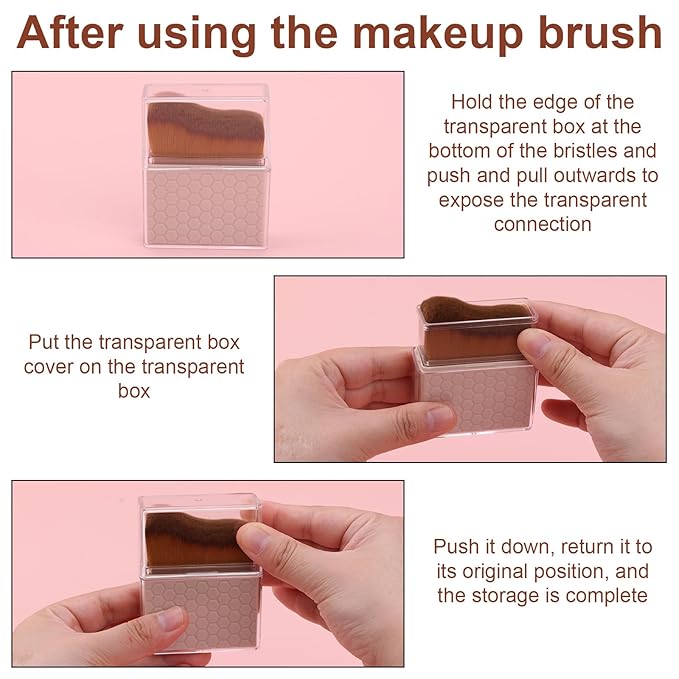 After using the makeup brush

Hold the edge of the transparent box at the bottom of the bristles and push and pull outwards to expose the transparent connection

Put the transparent box cover on the transparent box

Push it down, return it to its original position, and the storage is complete