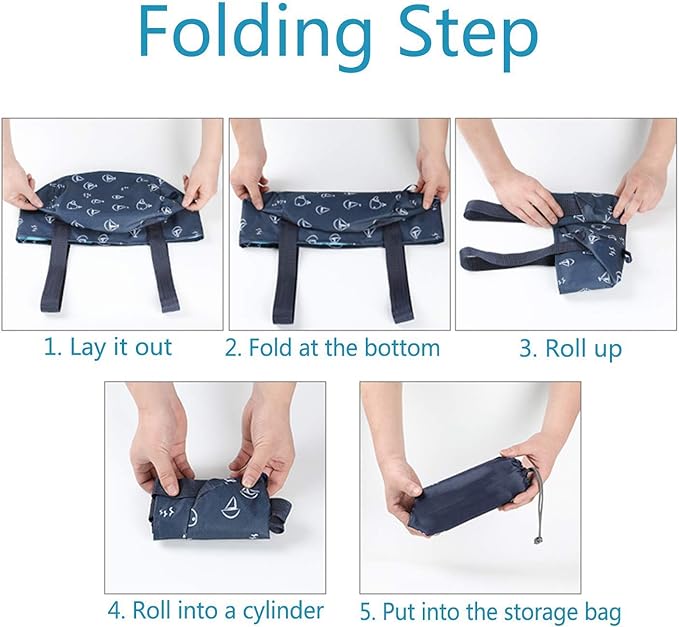 Folding Step

1. Lay it out

2. Fold at the bottom

3. Roll up

4. Roll into a cylinder

5. Put into the storage bag