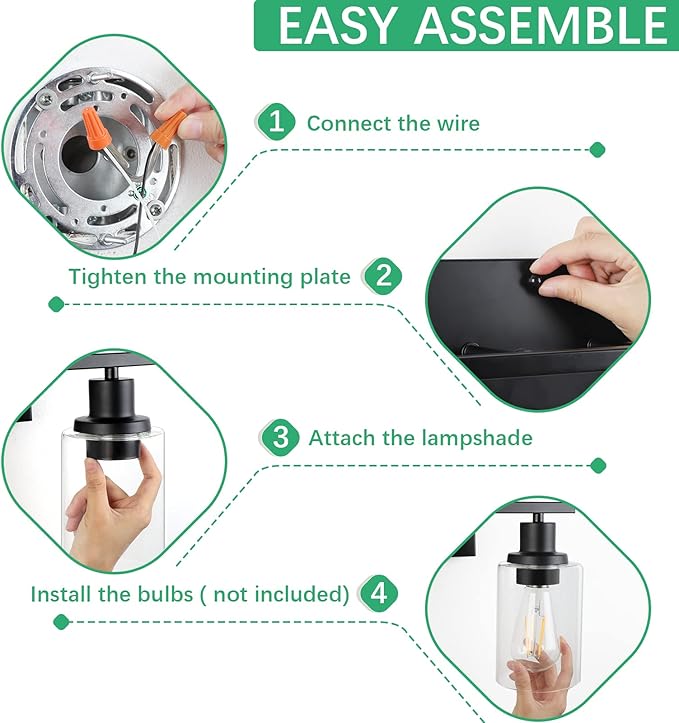 EASY ASSEMBLE

1 Connect the wire

Tighten the mounting plate 2

3 Attach the lampshade

Install the bulbs ( not included) 4