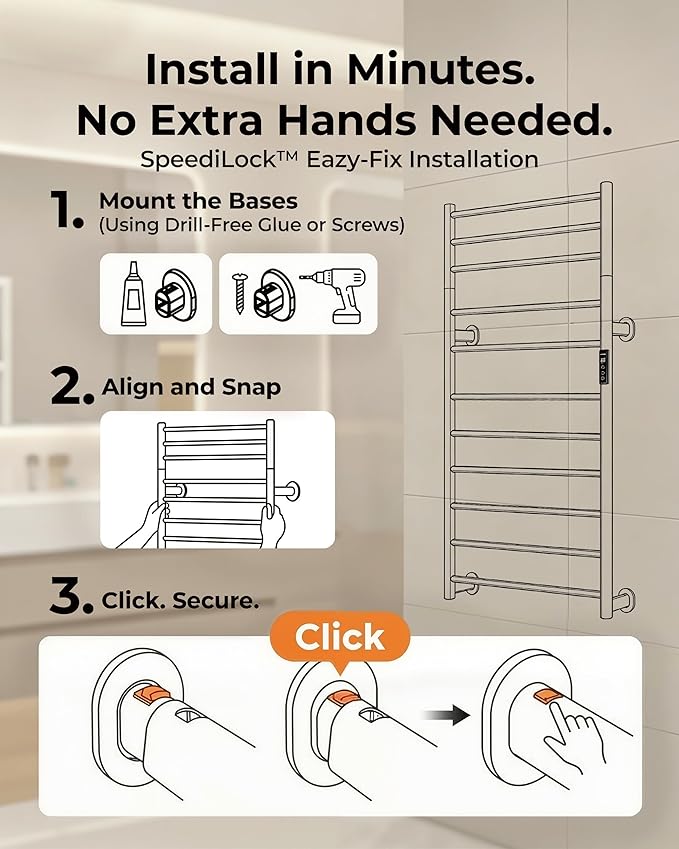 Install in Minutes.
No Extra Hands Needed.
SpeediLock™ Eazy-Fix Installation

1. Mount the Bases
(Using Drill-Free Glue or Screws)

2. Align and Snap

3. Click. Secure.

Click