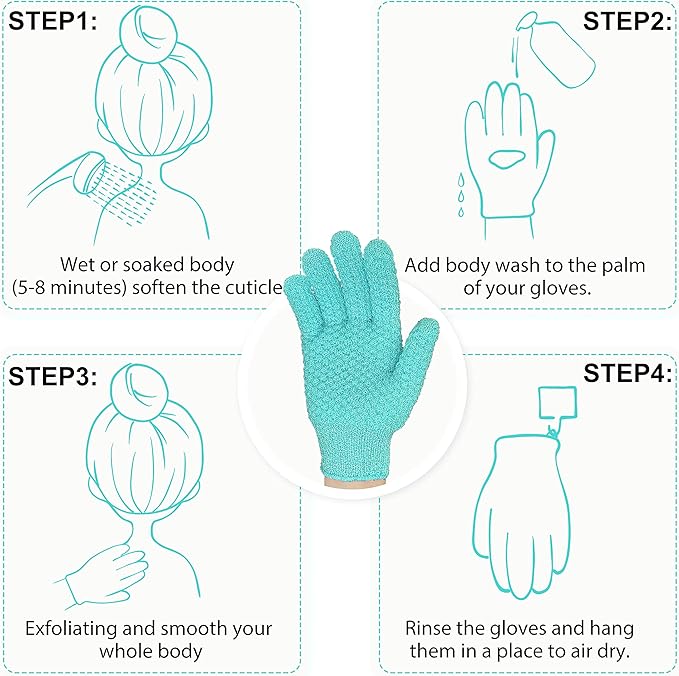 STEP1:

Wet or soaked body (5-8 minutes) soften the cuticle

STEP2:

Add body wash to the palm of your gloves.

STEP3:

Exfoliating and smooth your whole body

STEP4:

Rinse the gloves and hang them in a place to air dry.